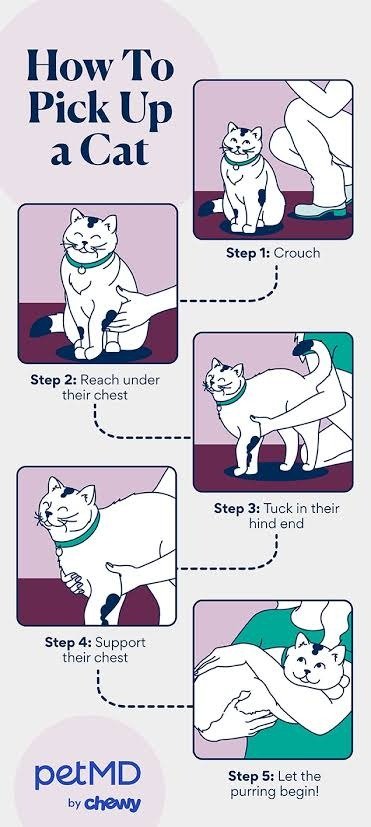 How To Pick Up a Cat

Step 1: Crouch

Step 2: Reach under their chest

Step 3: Tuck in their hind end

Step 4: Support their chest

Step 5: Let the purring begin!

petMD by chewy